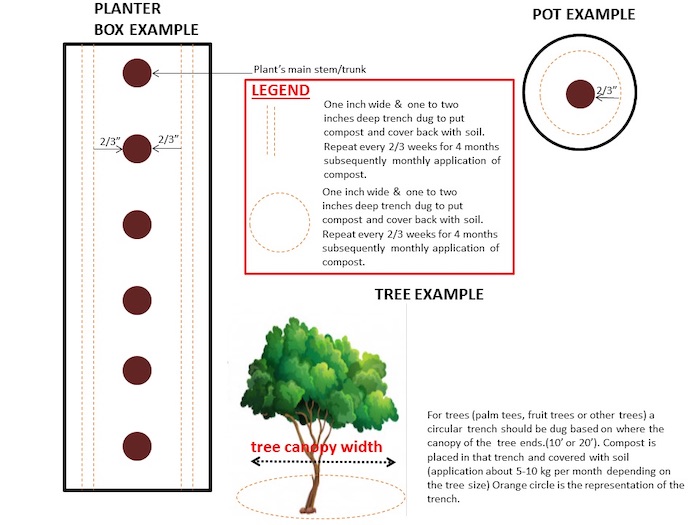 PLANTER BOX EXAMPLE

2/3"

2/3"

Plant's main stem/trunk

LEGEND

One inch wide & one to two inches deep trench dug to put compost and cover back with soil. Repeat every 2/3 weeks for 4 months subsequently monthly application of compost.

One inch wide & one to two inches deep trench dug to put compost and cover back with soil. Repeat every 2/3 weeks for 4 months subsequently monthly application of compost.

POT EXAMPLE

2/3"

TREE EXAMPLE

tree canopy width

For trees (palm tees, fruit trees or other trees) a circular trench should be dug based on where the canopy of the tree ends.(10' or 20'). Compost is placed in that trench and covered with soil (application about 5-10 kg per month depending on the tree size) Orange circle is the representation of the trench.